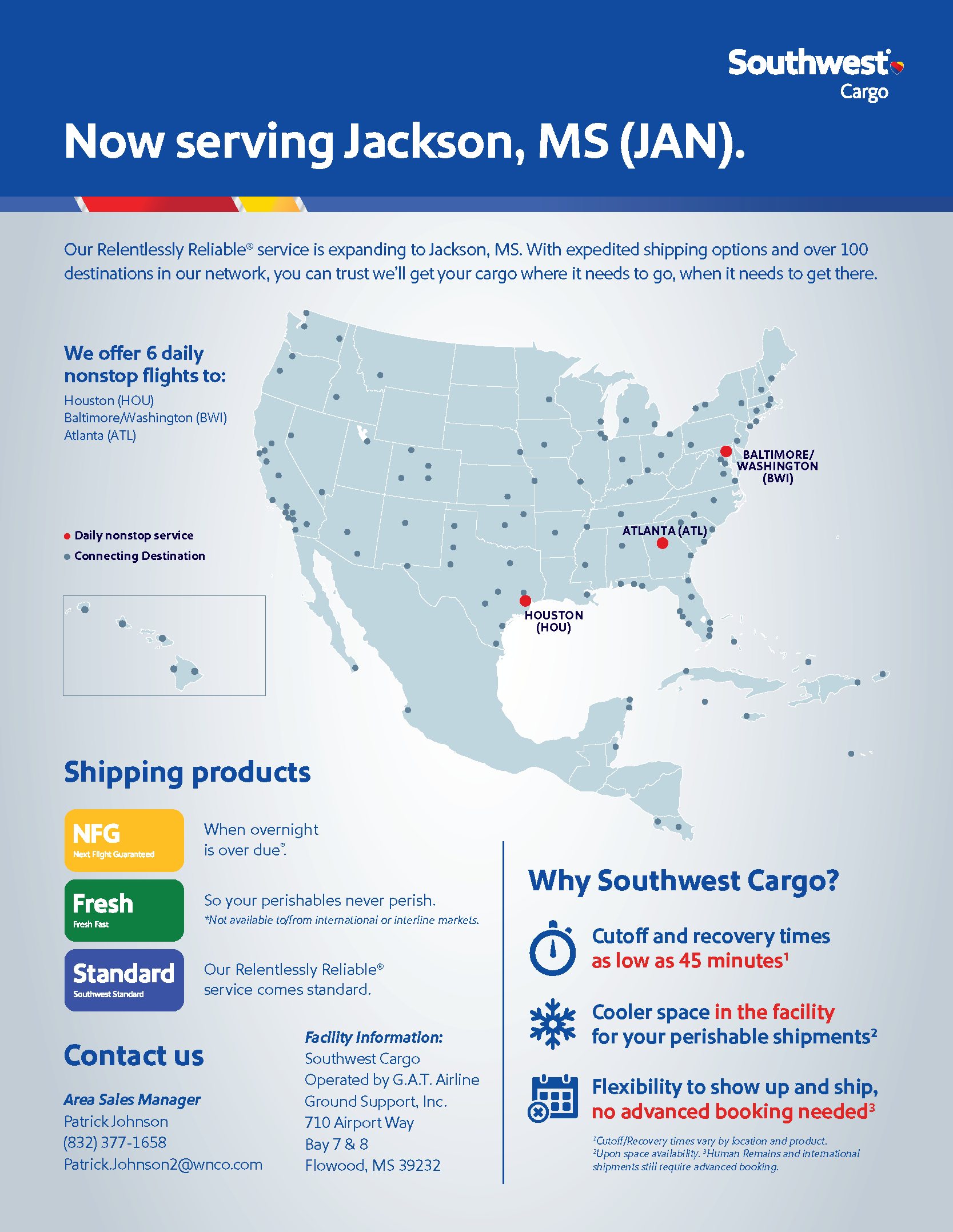 Southwest®
Cargo

Now serving Jackson, MS (JAN).

Our Relentlessly Reliable® service is expanding to Jackson, MS. With expedited shipping options and over 100 destinations in our network, you can trust we'll get your cargo where it needs to go, when it needs to get there.

We offer 6 daily nonstop flights to:
Houston (HOU)
Baltimore/Washington (BWI)
Atlanta (ATL)

Daily nonstop service
Connecting Destination

BALTIMORE/ WASHINGTON (BWI)
ATLANTA (ATL)
HOUSTON (HOU)

Shipping products

NFG
Next Flight Guaranteed
When overnight is over due®.

Fresh
Fresh Fast
So your perishables never perish.
*Not available to/from international or interline markets.

Standard
Southwest Standard
Our Relentlessly Reliable® service comes standard.

Contact us

Area Sales Manager
Patrick Johnson
(832) 377-1658
Patrick.Johnson2@wnco.com

Facility Information:
Southwest Cargo
Operated by G.A.T. Airline Ground Support, Inc.
710 Airport Way
Bay 7 & 8
Flowood, MS 39232

Why Southwest Cargo?

Cutoff and recovery times as low as 45 minutes$^1$

Cooler space in the facility for your perishable shipments$^2$

Flexibility to show up and ship, no advanced booking needed$^3$

$^1$Cutoff/Recovery times vary by location and product. $^2$Upon space availability. $^3$Human Remains and international shipments still require advanced booking.